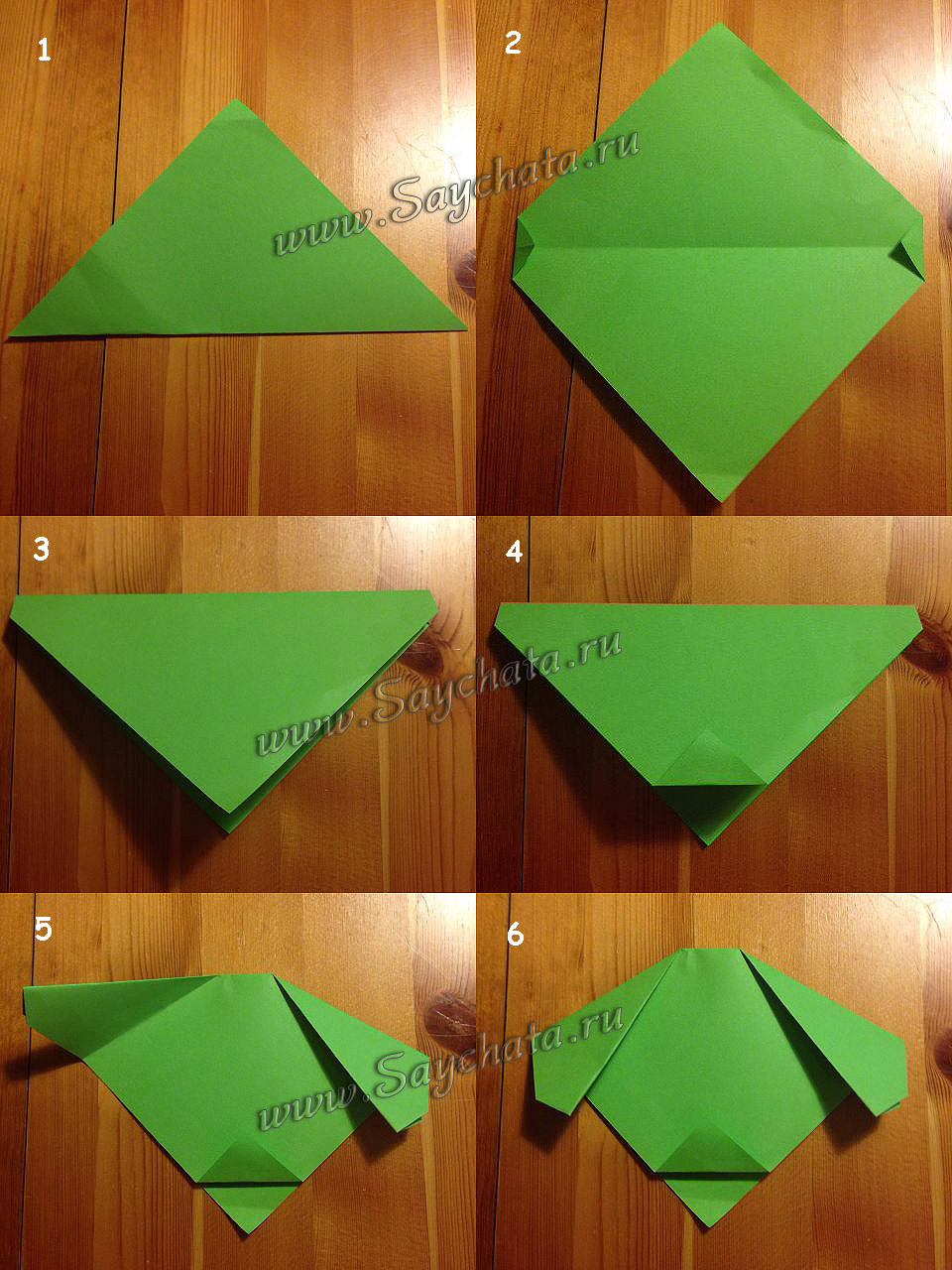 1

2

www.Saychata.ru

3

4

www.Saychata.ru

5

6

www.Saychata.ru